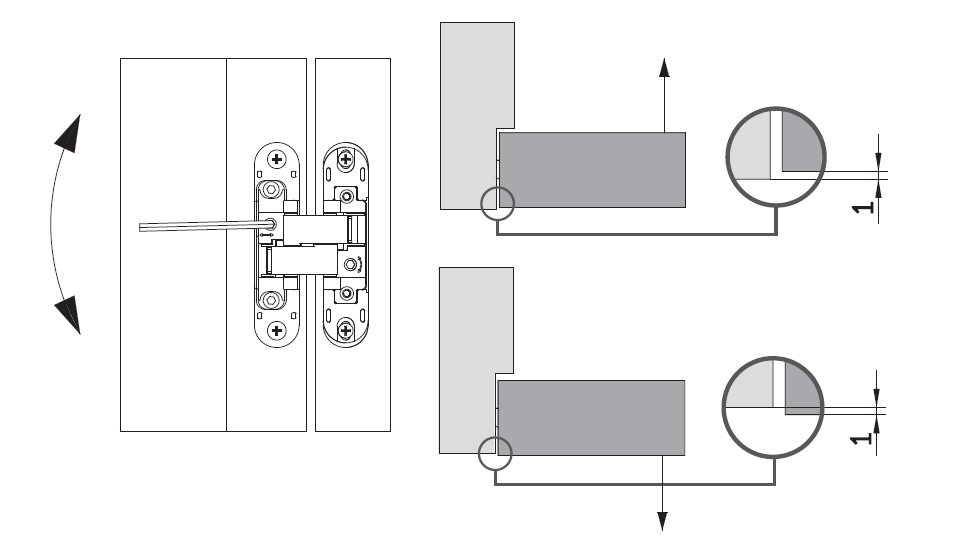 1

1