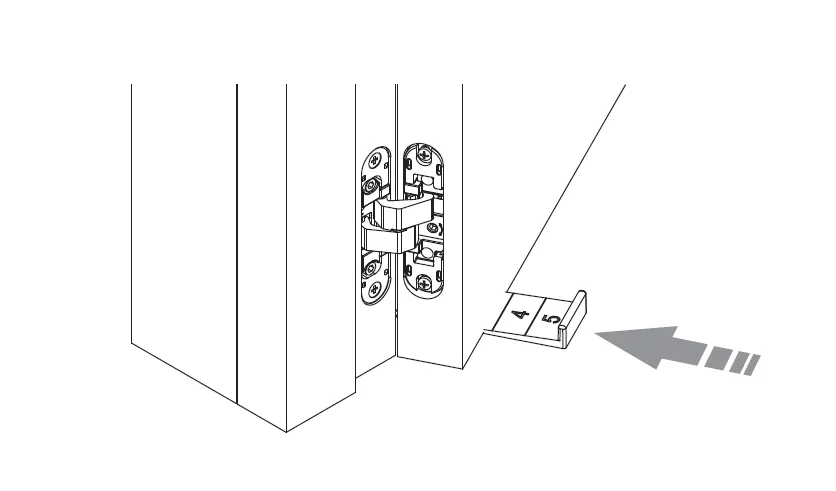 4
5