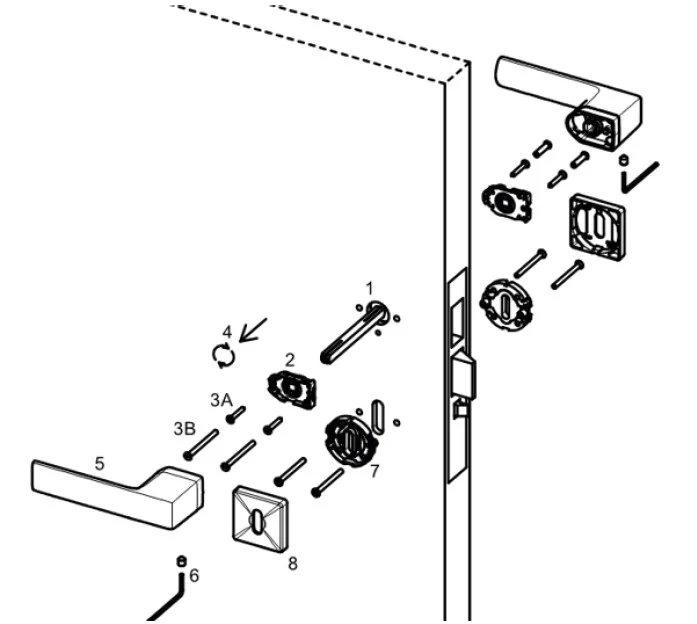 1
4
2
3A
3B
5
7
8
6